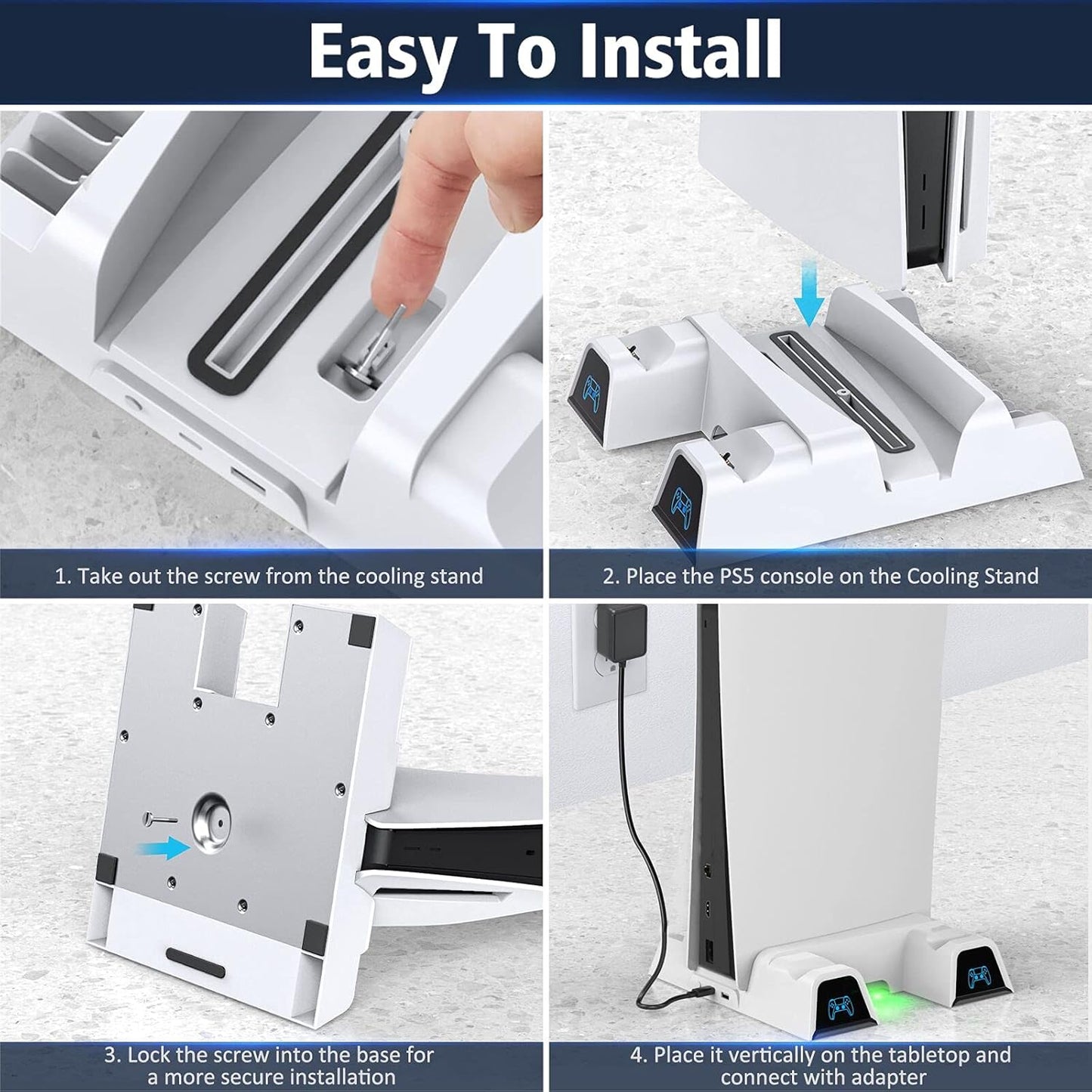 Easy To Install

1. Take out the screw from the cooling stand

2. Place the PS5 console on the Cooling Stand

3. Lock the screw into the base for a more secure installation

4. Place it vertically on the tabletop and connect with adapter