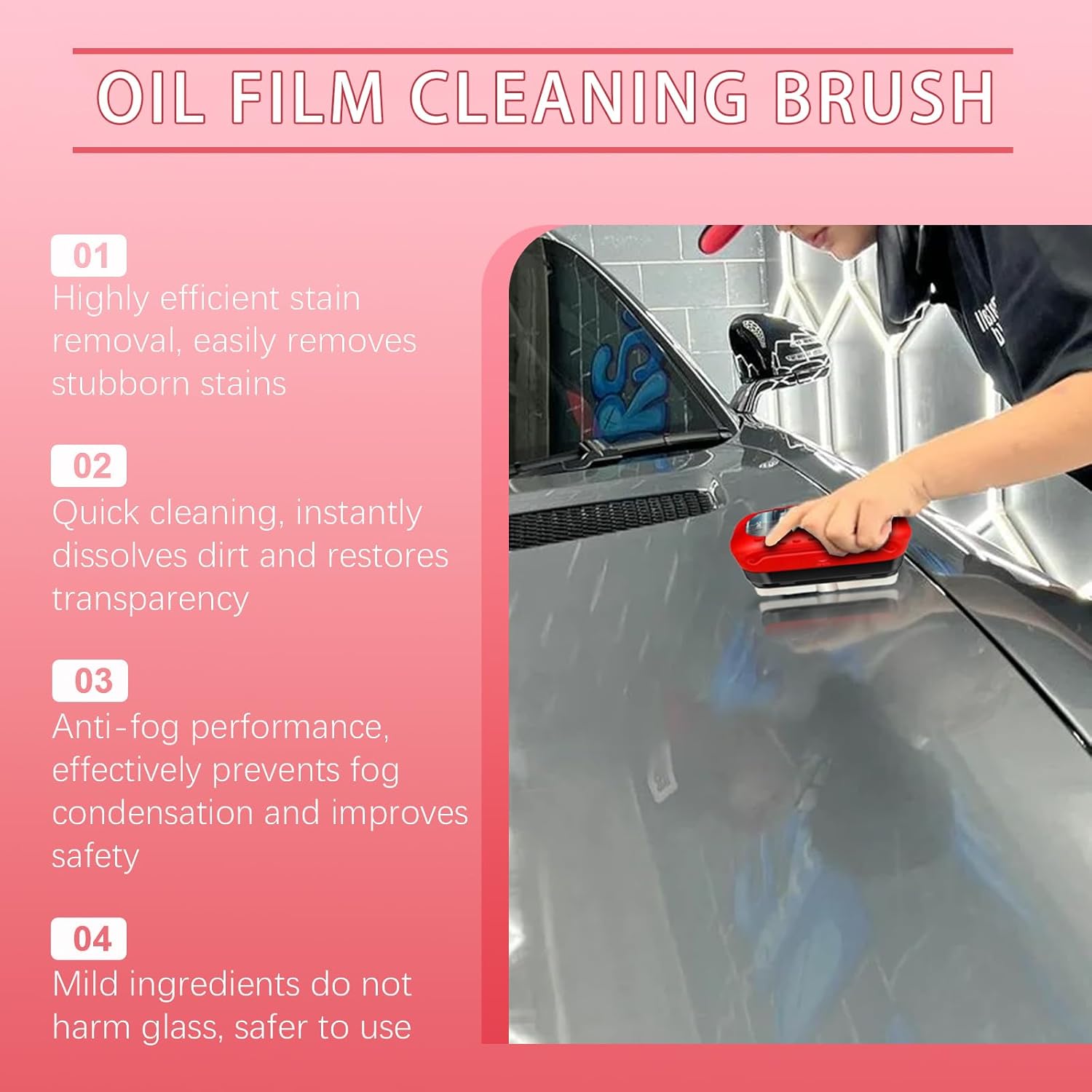 OIL FILM CLEANING BRUSH

01
Highly efficient stain removal, easily removes stubborn stains

02
Quick cleaning, instantly dissolves dirt and restores transparency

03
Anti-fog performance, effectively prevents fog condensation and improves safety

04
Mild ingredients do not harm glass, safer to use