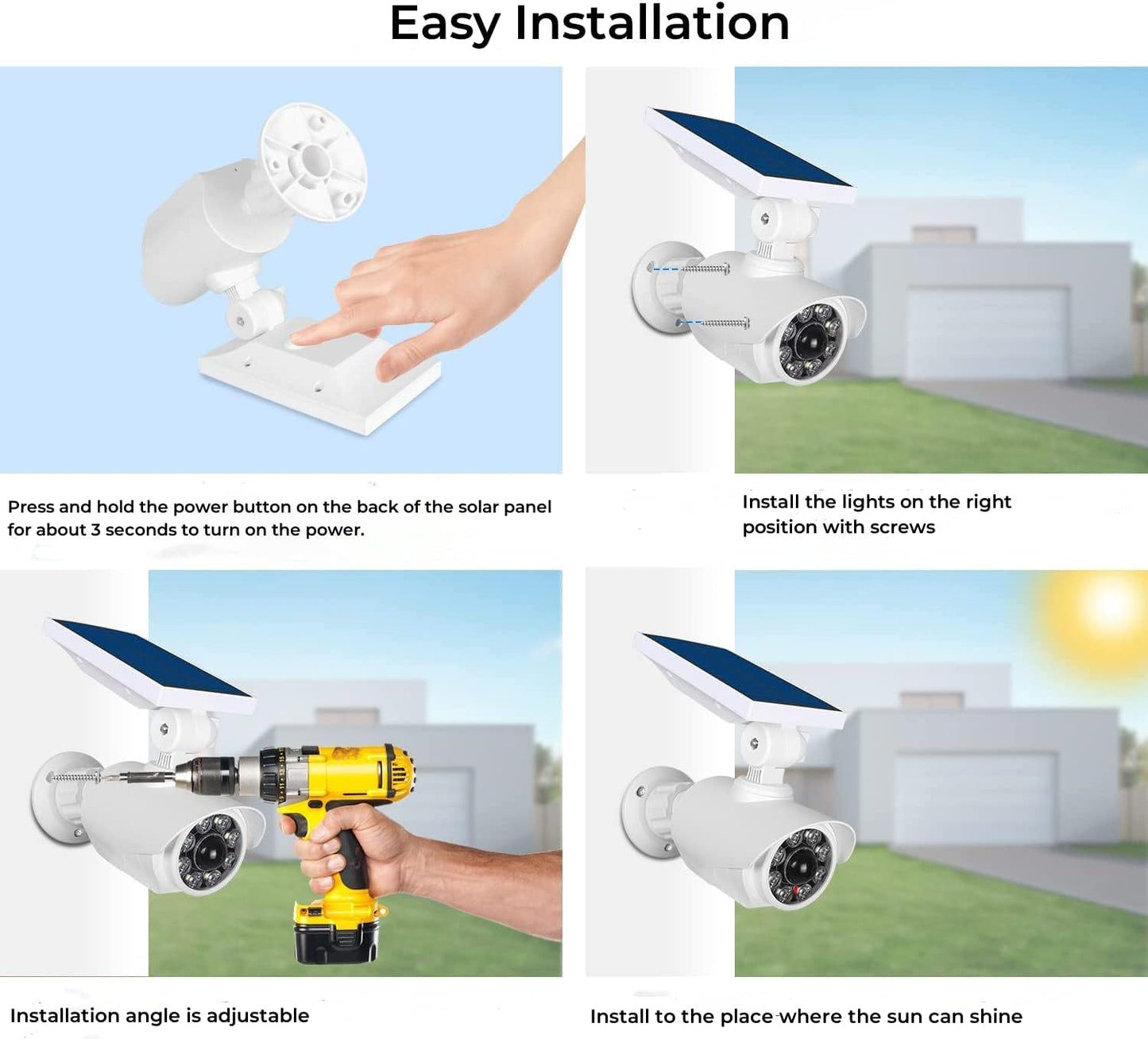 Easy Installation

Press and hold the power button on the back of the solar panel for about 3 seconds to turn on the power.

Install the lights on the right position with screws

Installation angle is adjustable

Install to the place where the sun can shine